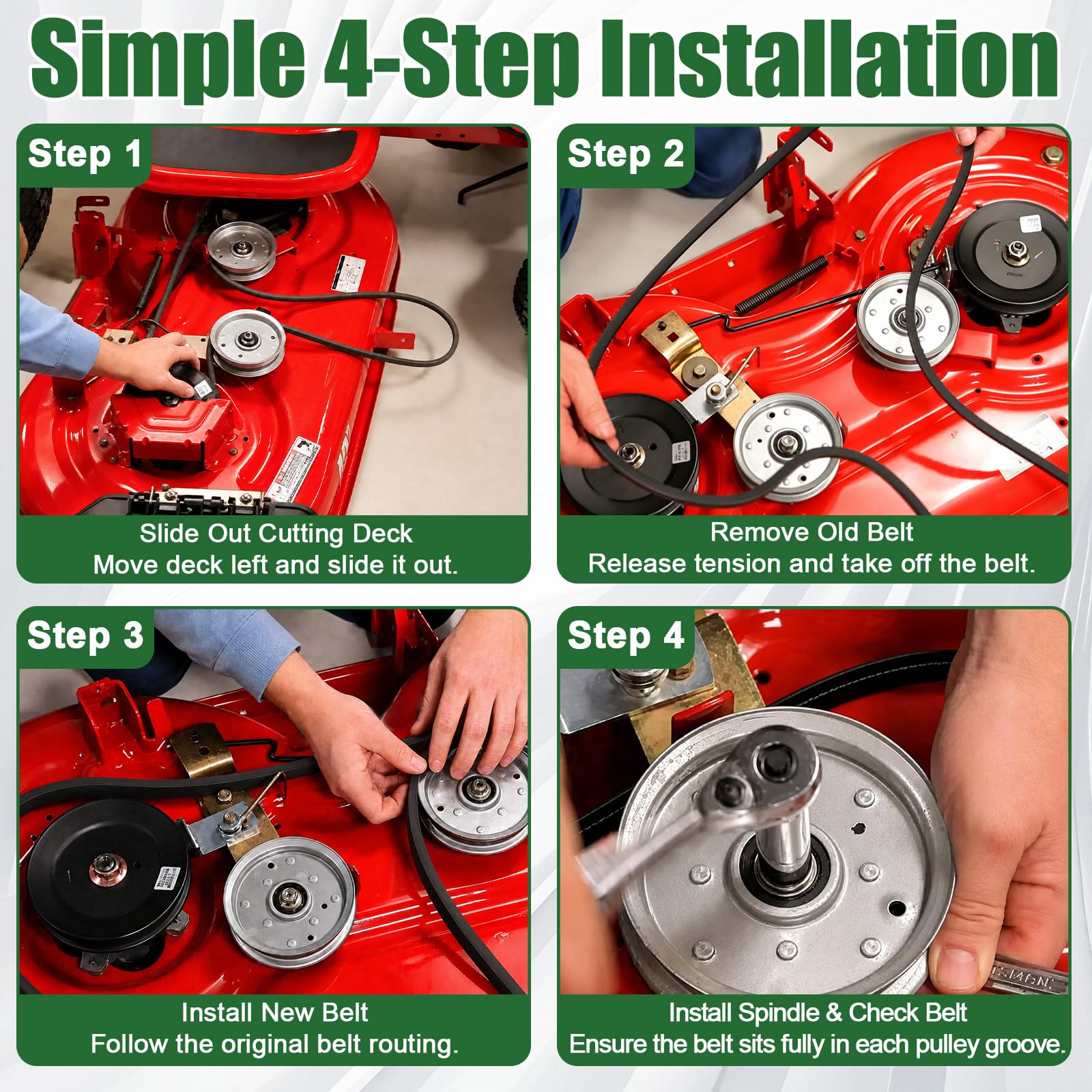 Simple 4-Step Installation

Step 1

Slide Out Cutting Deck
Move deck left and slide it out.

Step 2

Remove Old Belt
Release tension and take off the belt.

Step 3

Install New Belt
Follow the original belt routing.

Step 4

Install Spindle & Check Belt
Ensure the belt sits fully in each pulley groove.